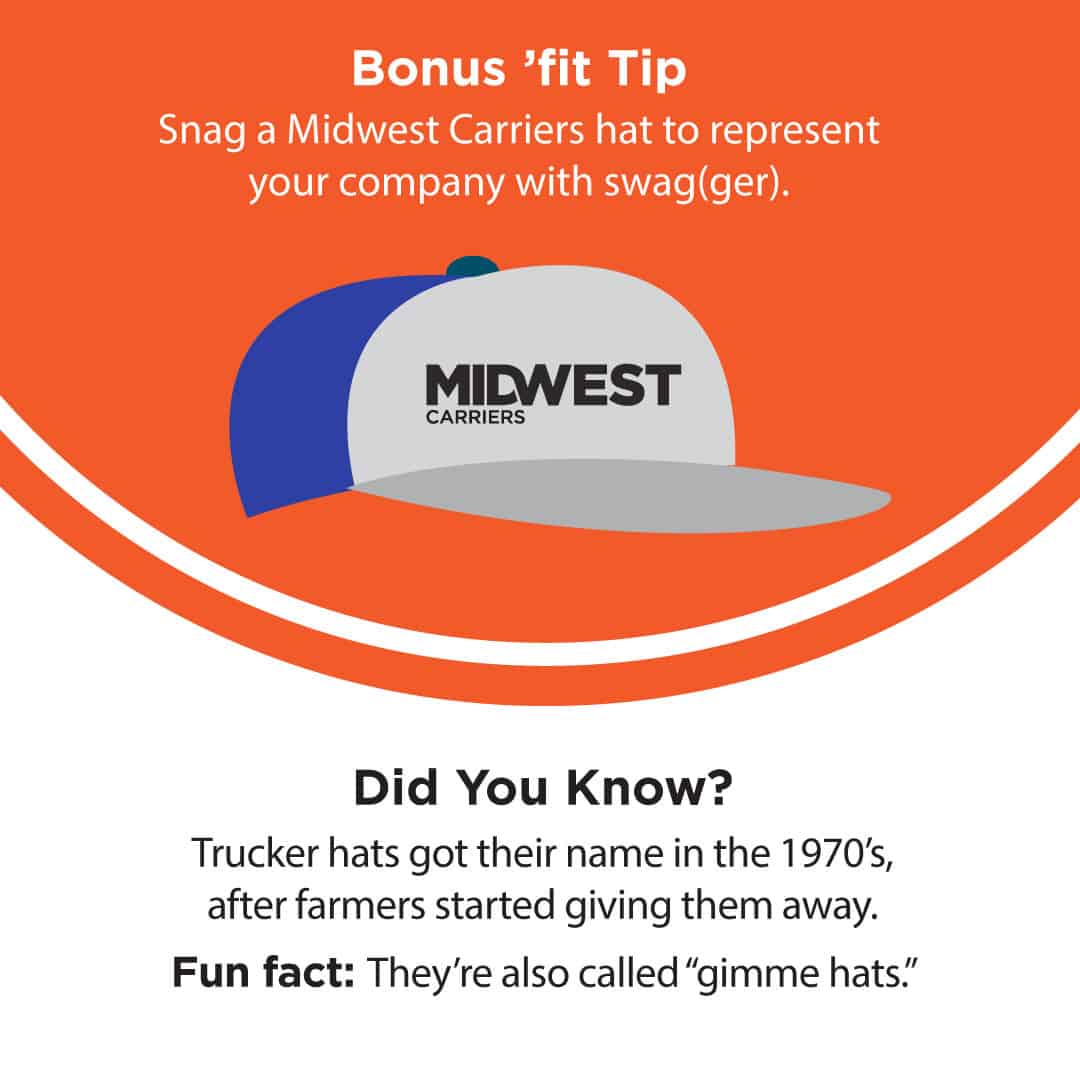 Bonus ’fit Tip

Snag a Midwest Carriers hat to represent your company with swag(ger).

MIDWEST
CARRIERS

Did You Know?

Trucker hats got their name in the 1970’s, after farmers started giving them away.

Fun fact: They’re also called “gimme hats.”